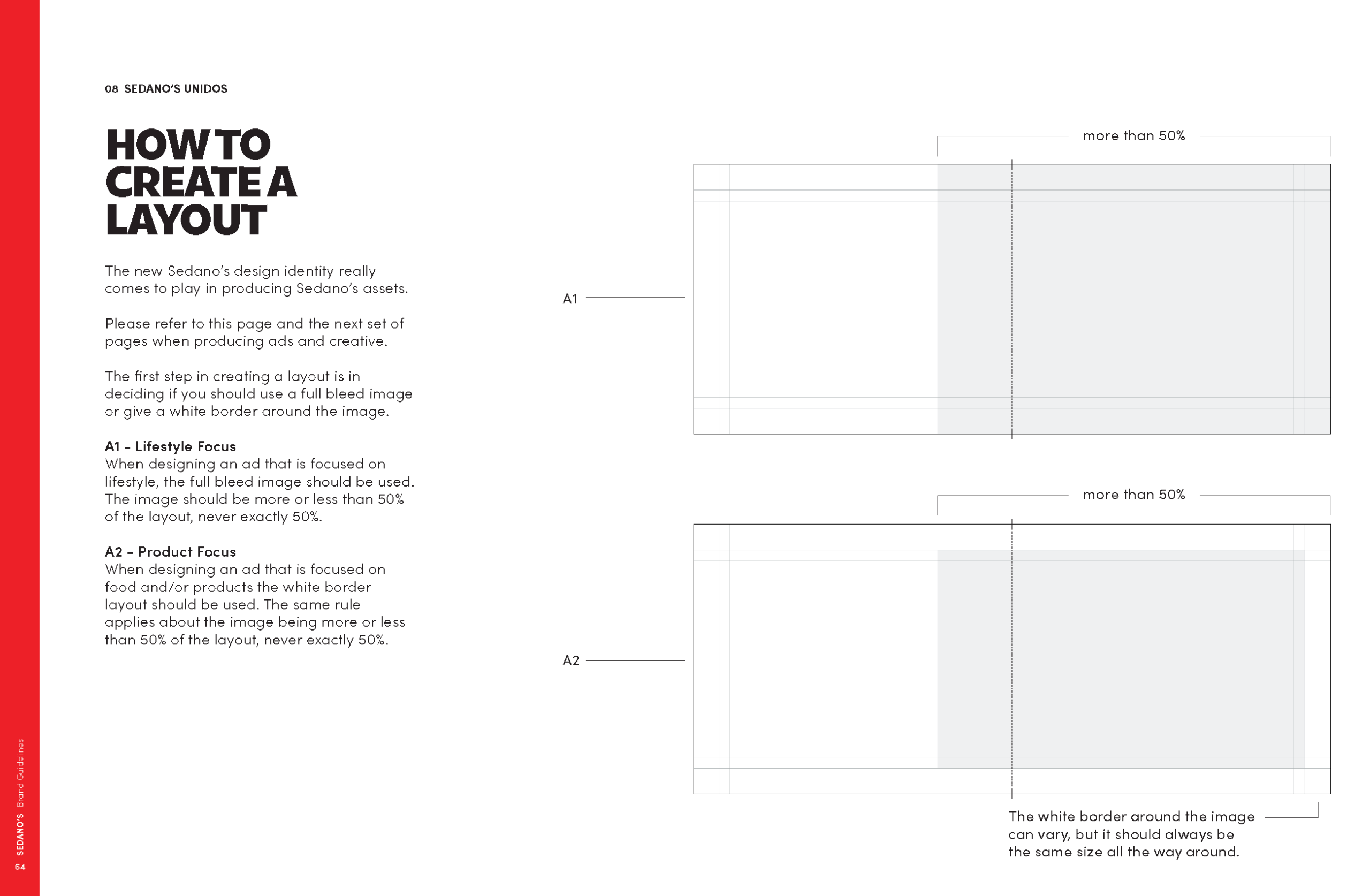 08 SEDANO'S UNIDOS

HOW TO CREATE A LAYOUT

The new Sedano's design identity really comes to play in producing Sedano's assets.

Please refer to this page and the next set of pages when producing ads and creative.

The first step in creating a layout is in deciding if you should use a full bleed image or give a white border around the image.

A1 - Lifestyle Focus
When designing an ad that is focused on lifestyle, the full bleed image should be used. The image should be more or less than 50% of the layout, never exactly 50%.

A2 - Product Focus
When designing an ad that is focused on food and/or products the white border layout should be used. The same rule applies about the image being more or less than 50% of the layout, never exactly 50%.

more than 50%

A1

more than 50%

A2

The white border around the image can vary, but it should always be the same size all the way around.

SEDANO'S Brand Guidelines
64